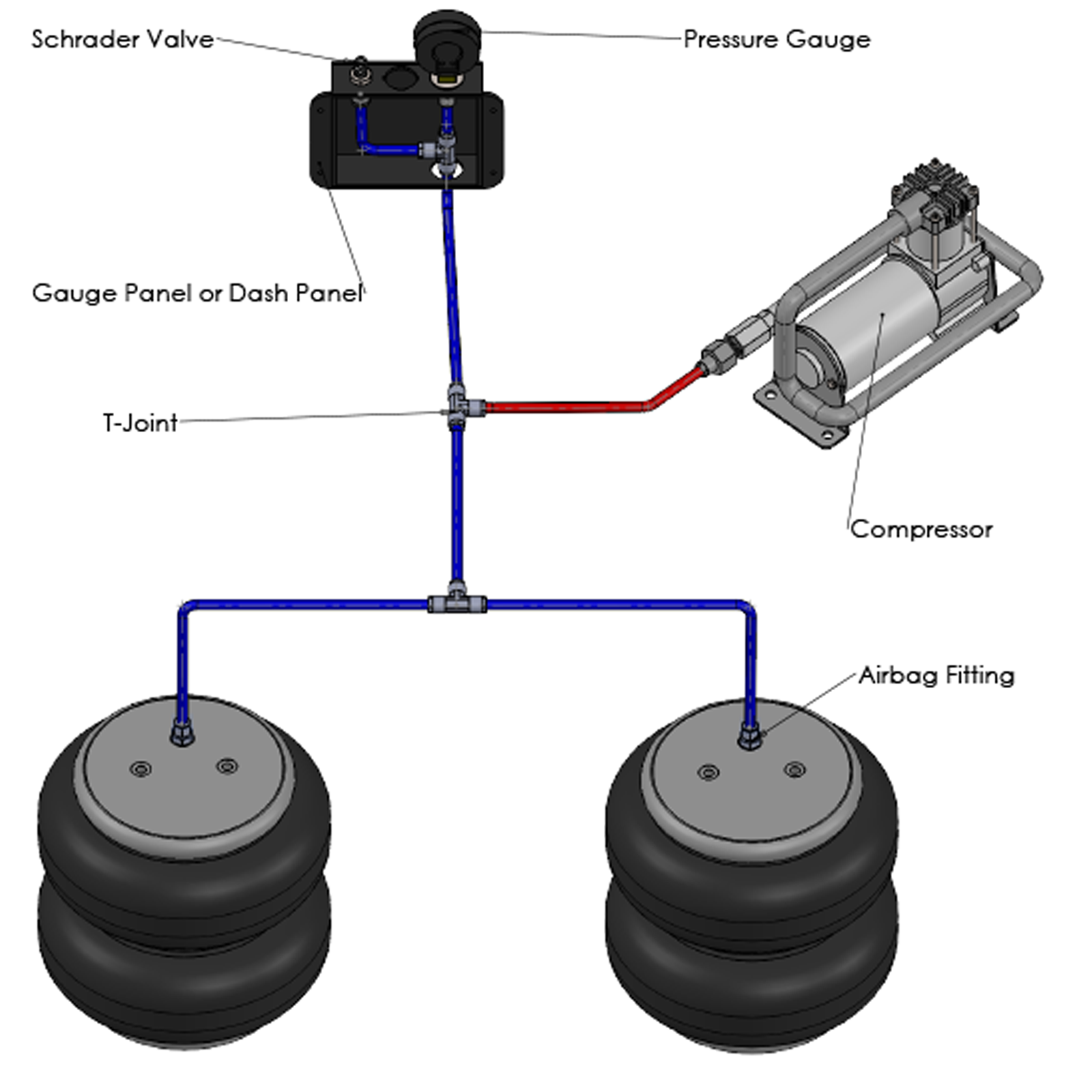 Schrader Valve

Pressure Gauge

Gauge Panel or Dash Panel

T-Joint

Compressor

Airbag Fitting