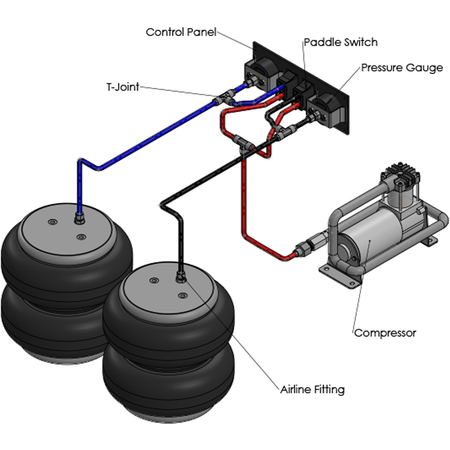 Control Panel
Paddle Switch
Pressure Gauge
T-Joint
Compressor
Airline Fitting