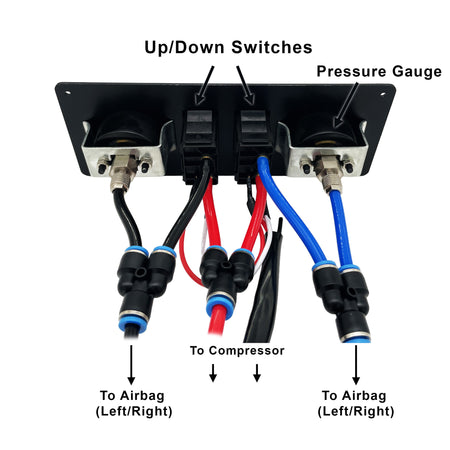 Up/Down Switches

Pressure Gauge

To Compressor

To Airbag
(Left/Right)

To Airbag
(Left/Right)