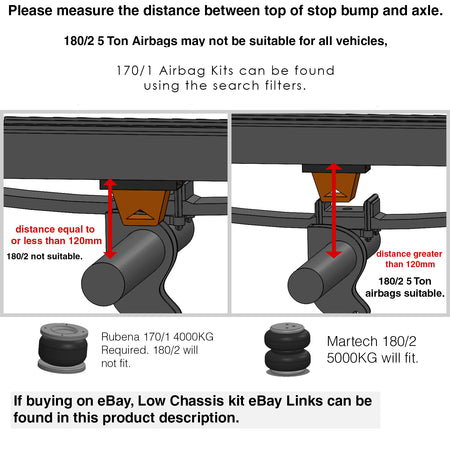 Please measure the distance between top of stop bump and axle.

180/2 5 Ton Airbags may not be suitable for all vehicles,

170/1 Airbag Kits can be found using the search filters.

distance equal to or less than 120mm

180/2 not suitable.

distance greater than 120mm

180/2 5 Ton airbags suitable.

Rubena 170/1 4000KG Required. 180/2 will not fit.

Martech 180/2 5000KG will fit.

If buying on eBay, Low Chassis kit eBay Links can be found in this product description.