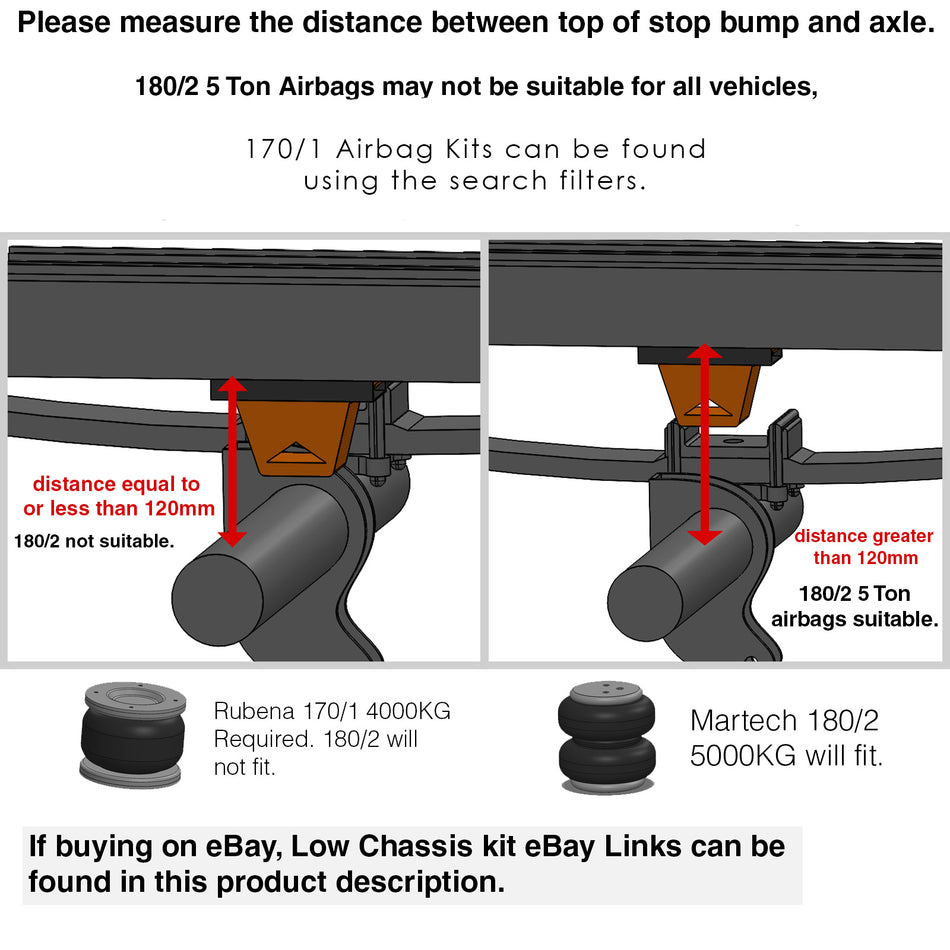 Please measure the distance between top of stop bump and axle.

180/2 5 Ton Airbags may not be suitable for all vehicles,

170/1 Airbag Kits can be found using the search filters.

distance equal to or less than 120mm

180/2 not suitable.

distance greater than 120mm

180/2 5 Ton airbags suitable.

Rubena 170/1 4000KG Required. 180/2 will not fit.

Martech 180/2 5000KG will fit.

If buying on eBay, Low Chassis kit eBay Links can be found in this product description.