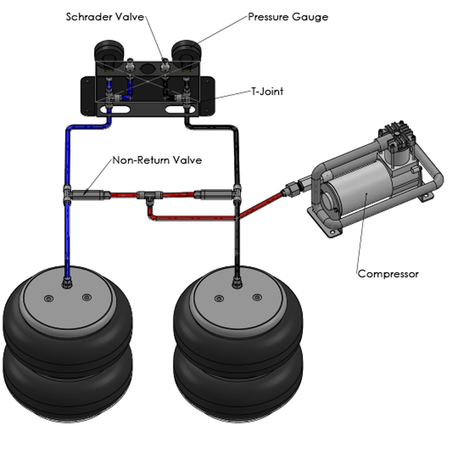 Schrader Valve
Pressure Gauge
T-Joint
Non-Return Valve
Compressor