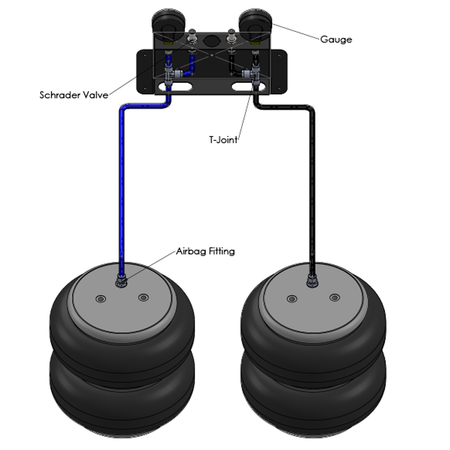 Gauge

Schrader Valve

T-Joint

Airbag Fitting